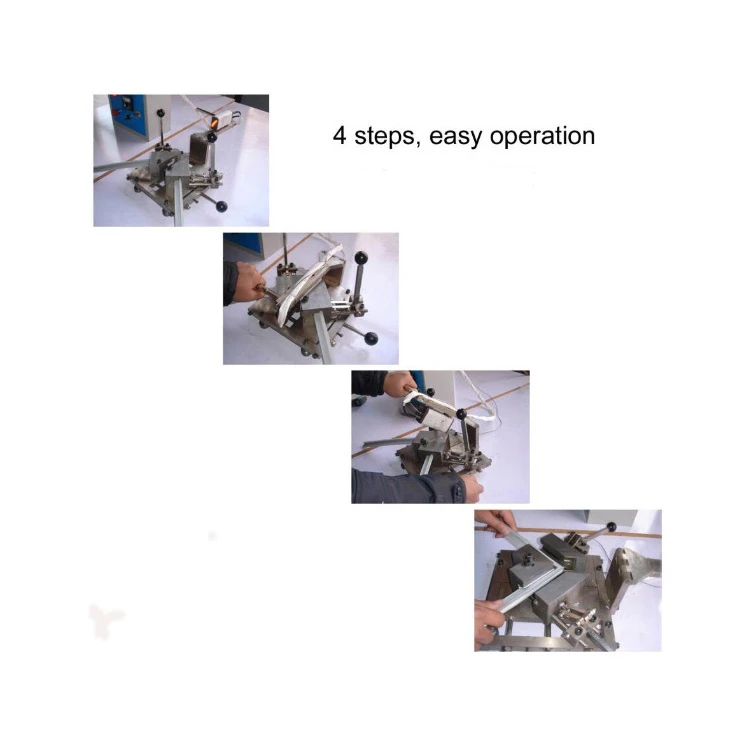 4 steps, easy operation